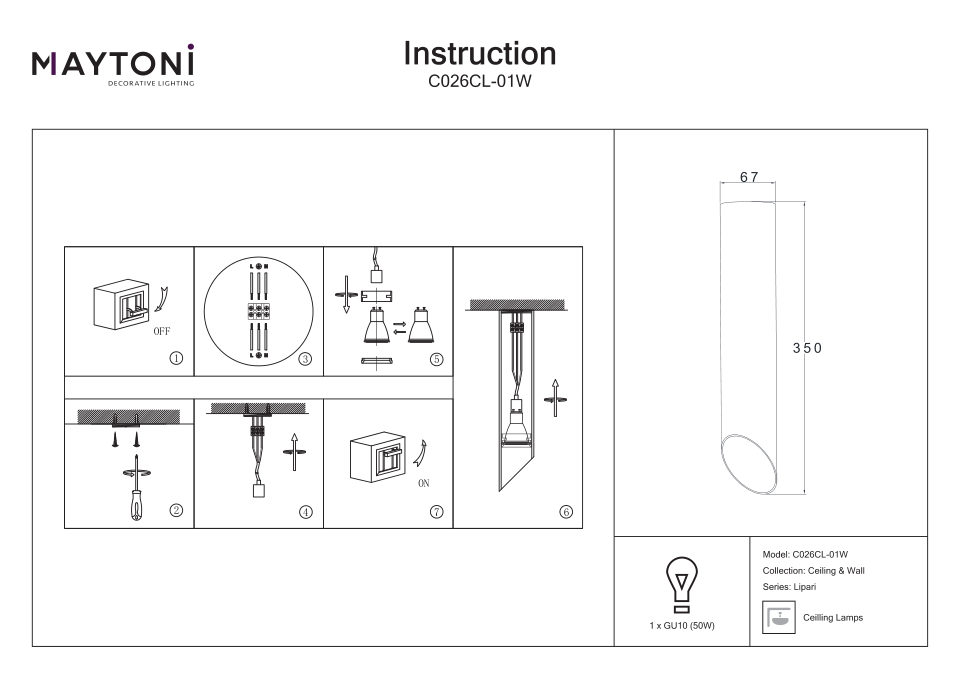 MAYTONI
DECORATIVE LIGHTING

Instruction
C026CL-01W

OFF
①
③
⑤
②
④
ON
⑦
⑥

67
350

1 x GU10 (50W)

Model: C026CL-01W
Collection: Ceiling & Wall
Series: Lipari
Ceilling Lamps