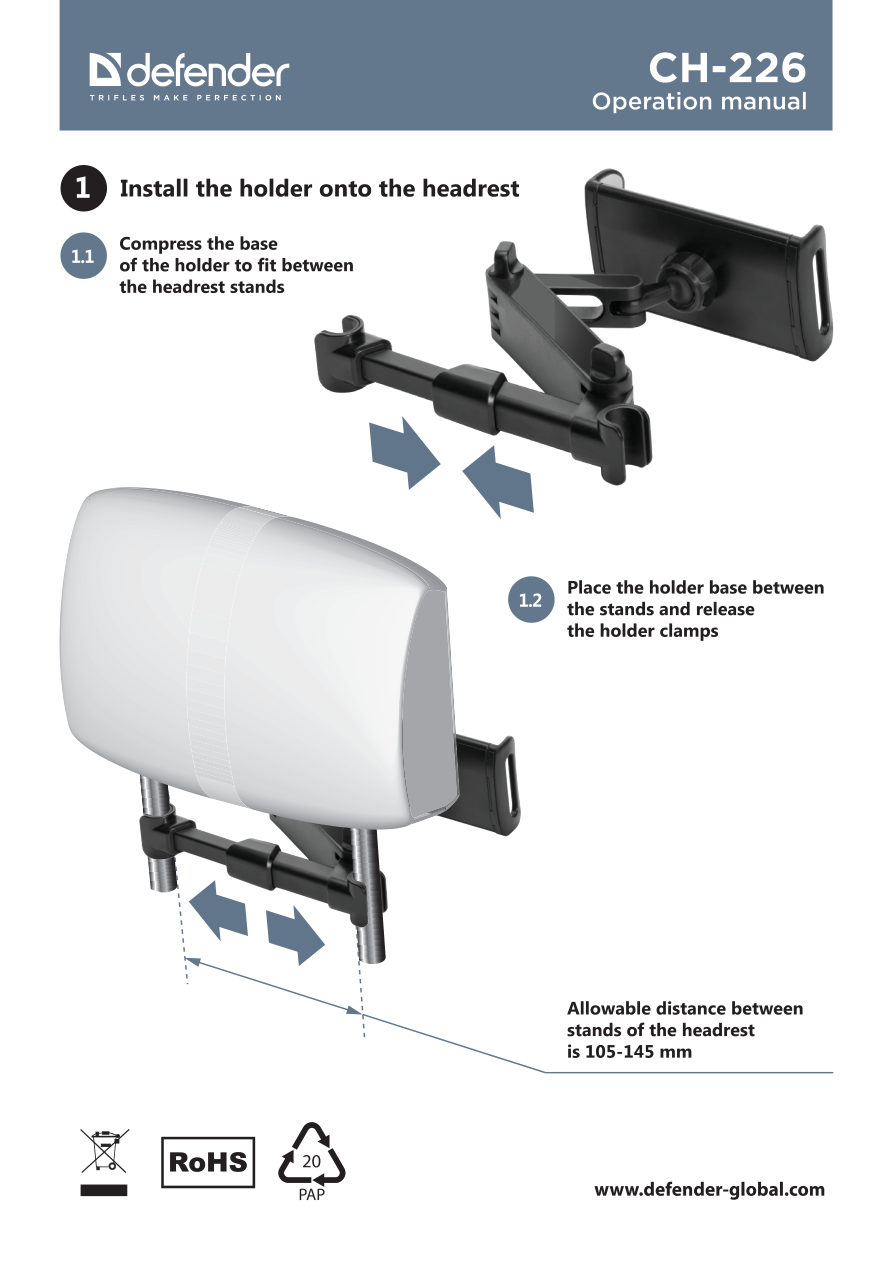 defender
TRIFLES MAKE PERFECTION

CH-226
Operation manual

1 Install the holder onto the headrest

1.1 Compress the base of the holder to fit between the headrest stands

1.2 Place the holder base between the stands and release the holder clamps

Allowable distance between stands of the headrest is 105-145 mm

RoHS

20
PAP

www.defender-global.com