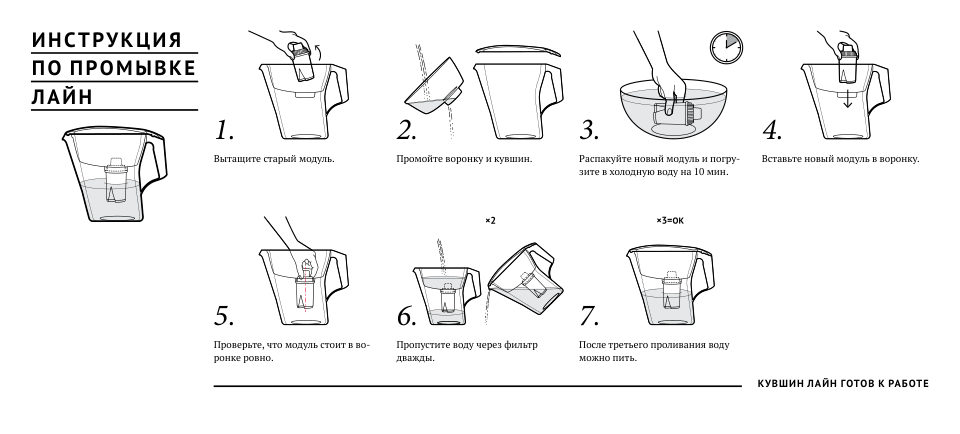 ИНСТРУКЦИЯ ПО ПРОМЫВКЕ ЛАЙН

1.
Вытащите старый модуль.

2.
Промойте воронку и кувшин.

3.
Распакуйте новый модуль и погрузите в холодную воду на 10 мин.

4.
Вставьте новый модуль в воронку.

5.
Проверьте, что модуль стоит в воронке ровно.

×2

6.
Пропустите воду через фильтр дважды.

×3=OK

7.
После третьего проливания воду можно пить.

КУВШИН ЛАЙН ГОТОВ К РАБОТЕ