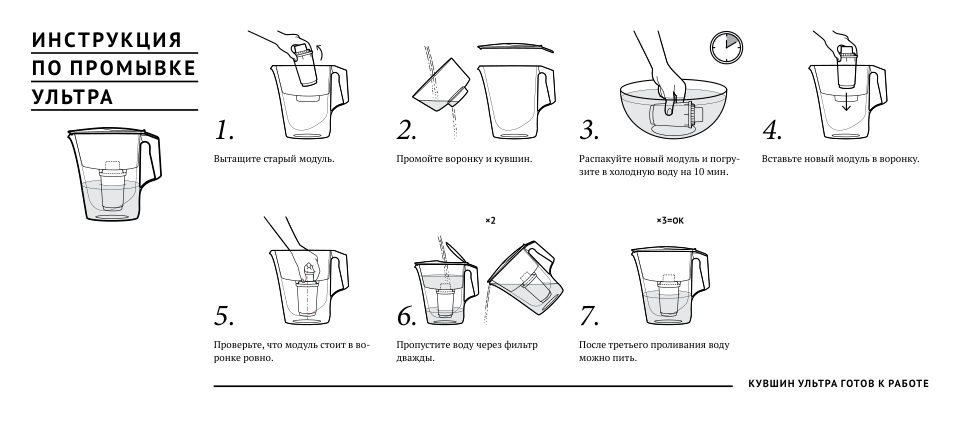 ИНСТРУКЦИЯ ПО ПРОМЫВКЕ УЛЬТРА

1.

Вытащите старый модуль.

2.

Промойте воронку и кувшин.

3.

Распакуйте новый модуль и погрузите в холодную воду на 10 мин.

4.

Вставьте новый модуль в воронку.

5.

Проверьте, что модуль стоит в воронке ровно.

×2

6.

Пропустите воду через фильтр дважды.

×3=OK

7.

После третьего проливания воду можно пить.

КУВШИН УЛЬТРА ГОТОВ К РАБОТЕ