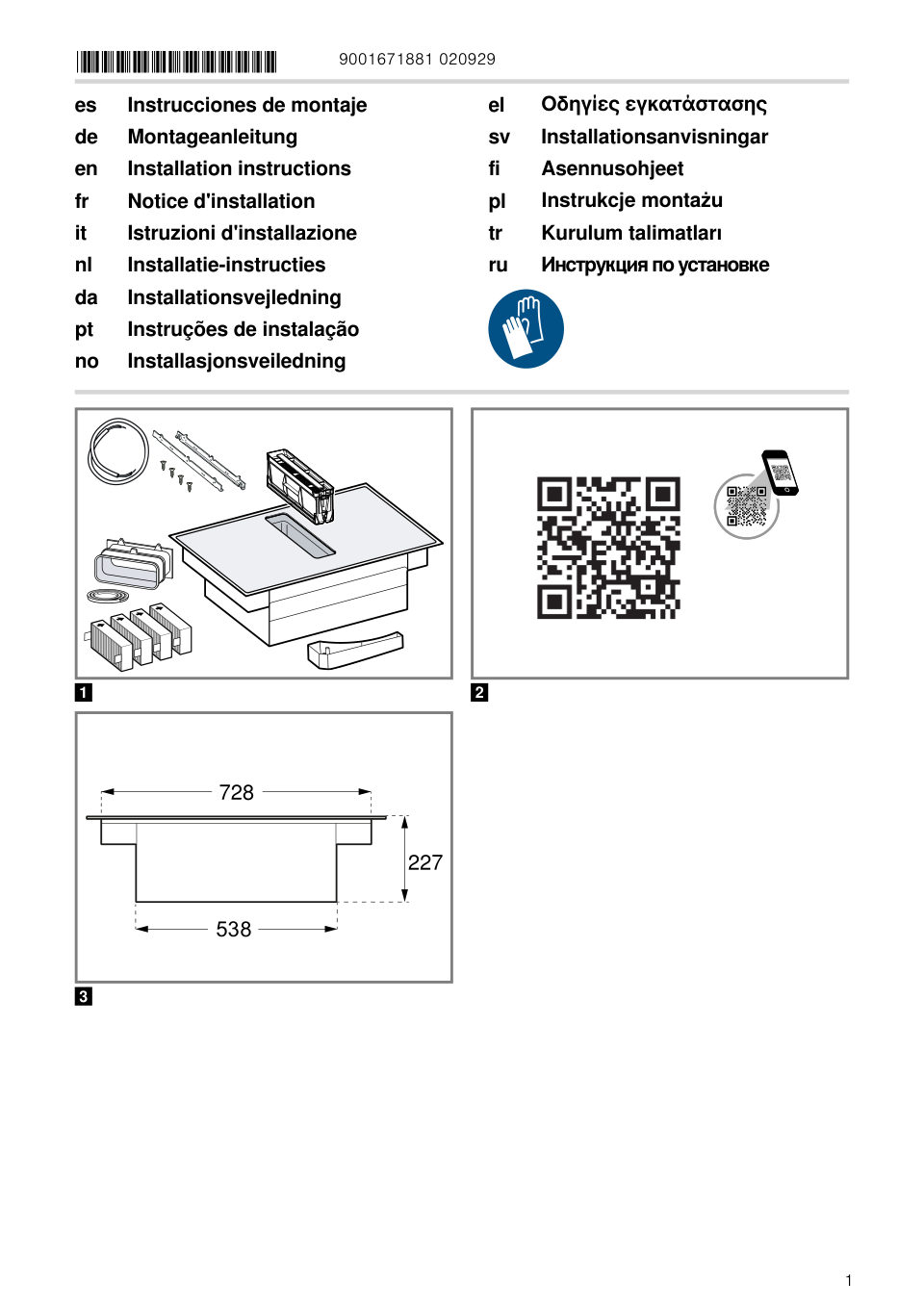 9001671881 020929

es Instrucciones de montaje
de Montageanleitung
en Installation instructions
fr Notice d'installation
it Istruzioni d'installazione
nl Installatie-instructies
da Installationsvejledning
pt Instruções de instalação
no Installasjonsveiledning

el Οδηγίες εγκατάστασης
sv Installationsanvisningar
fi Asennusohjeet
pl Instrukcje montażu
tr Kurulum talimatları
ru Инструкция по установке

1

2

728
227
538

3

1