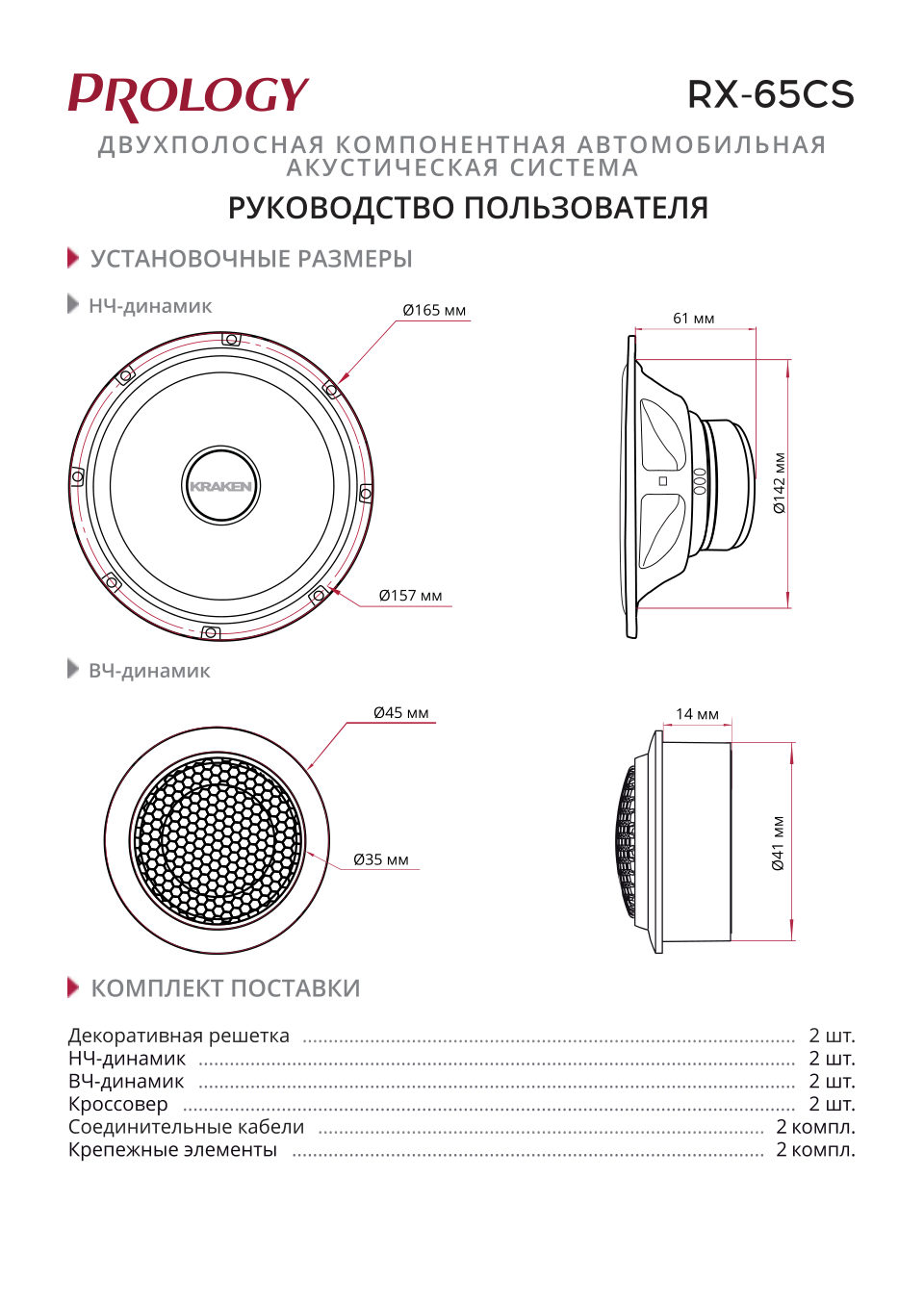 PROLOGY

RX-65CS

ДВУХПОЛОСНАЯ КОМПОНЕНТНАЯ АВТОМОБИЛЬНАЯ АКУСТИЧЕСКАЯ СИСТЕМА

РУКОВОДСТВО ПОЛЬЗОВАТЕЛЯ

УСТАНОВОЧНЫЕ РАЗМЕРЫ

НЧ-динамик

Ø165 мм

KRAKEN

Ø157 мм

61 мм

Ø142 мм

ВЧ-динамик

Ø45 мм

Ø35 мм

14 мм

Ø41 мм

КОМПЛЕКТ ПОСТАВКИ

Декоративная решетка ........ 2 шт.
НЧ-динамик ........ 2 шт.
ВЧ-динамик ........ 2 шт.
Кроссовер ........ 2 шт.
Соединительные кабели ........ 2 компл.
Крепежные элементы ........ 2 компл.