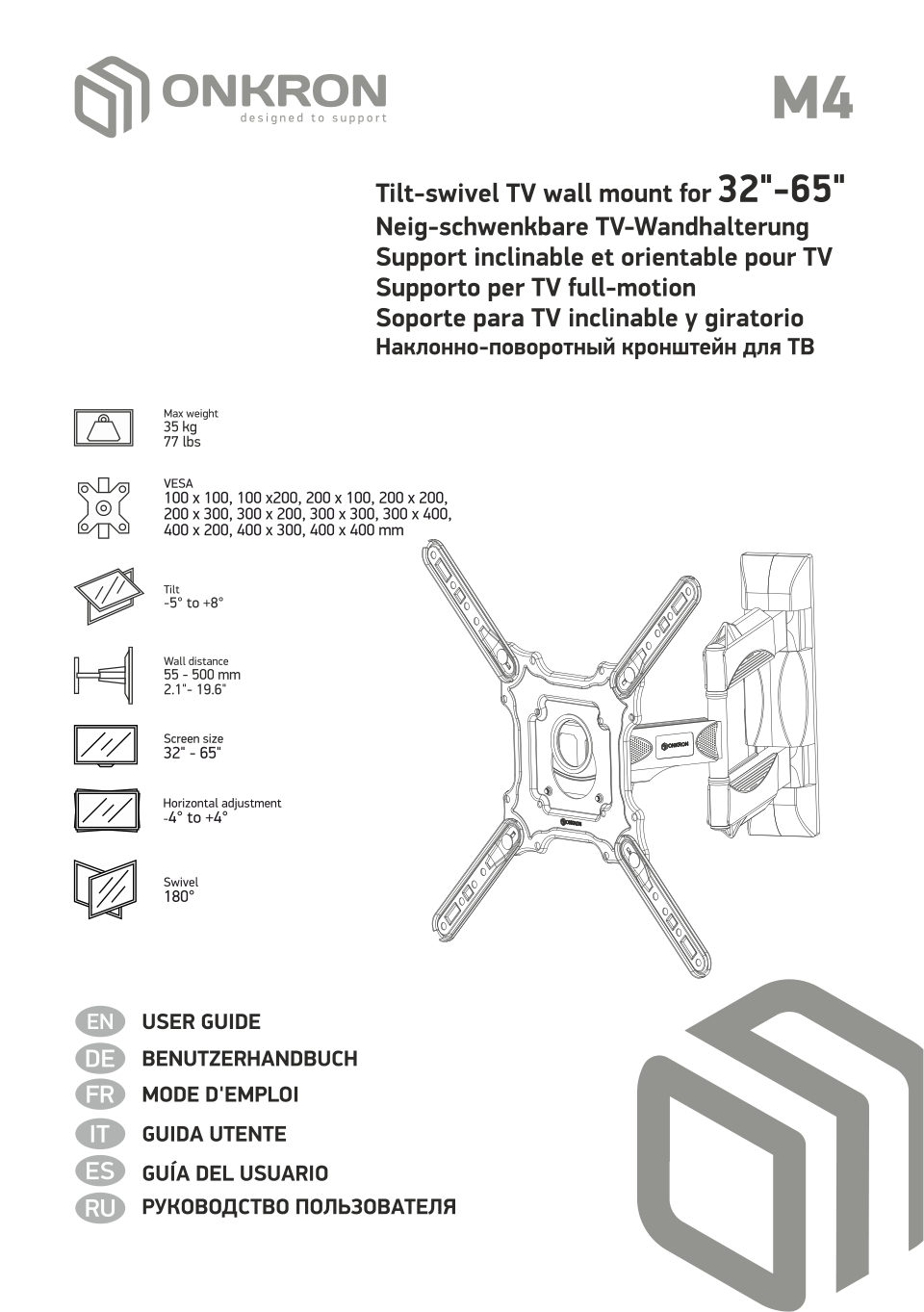 ONKRON
designed to support

M4

Tilt-swivel TV wall mount for 32"-65"
Neig-schwenkbare TV-Wandhalterung
Support inclinable et orientable pour TV
Supporto per TV full-motion
Soporte para TV inclinable y giratorio
Наклонно-поворотный кронштейн для ТВ

Max weight
35 kg
77 lbs

VESA
100 x 100, 100 x200, 200 x 100, 200 x 200, 200 x 300, 300 x 200, 300 x 300, 300 x 400, 400 x 200, 400 x 300, 400 x 400 mm

Tilt
-5° to +8°

Wall distance
55 - 500 mm
2.1"- 19.6"

Screen size
32" - 65"

Horizontal adjustment
-4° to +4°

Swivel
180°

ONKRON

ONKRON

EN USER GUIDE
DE BENUTZERHANDBUCH
FR MODE D'EMPLOI
IT GUIDA UTENTE
ES GUÍA DEL USUARIO
RU РУКОВОДСТВО ПОЛЬЗОВАТЕЛЯ