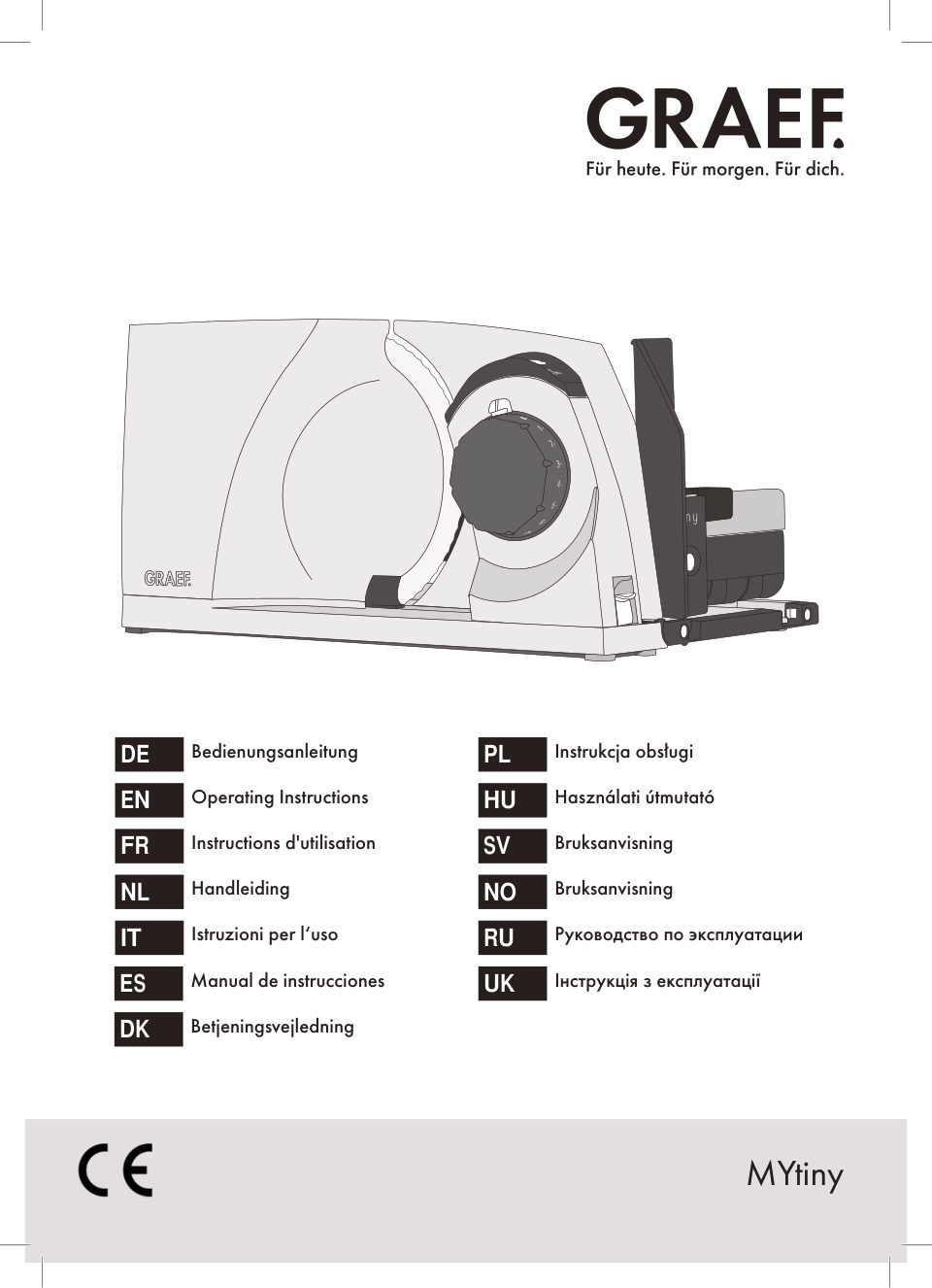 GRAEF.
Für heute. Für morgen. Für dich.

GRAEF.

DE Bedienungsanleitung
EN Operating Instructions
FR Instructions d'utilisation
NL Handleiding
IT Istruzioni per l'uso
ES Manual de instrucciones
DK Betjeningsvejledning

PL Instrukcja obsługi
HU Használati útmutató
SV Bruksanvisning
NO Bruksanvisning
RU Руководство по эксплуатации
UK Інструкція з експлуатації

CE

MYtiny