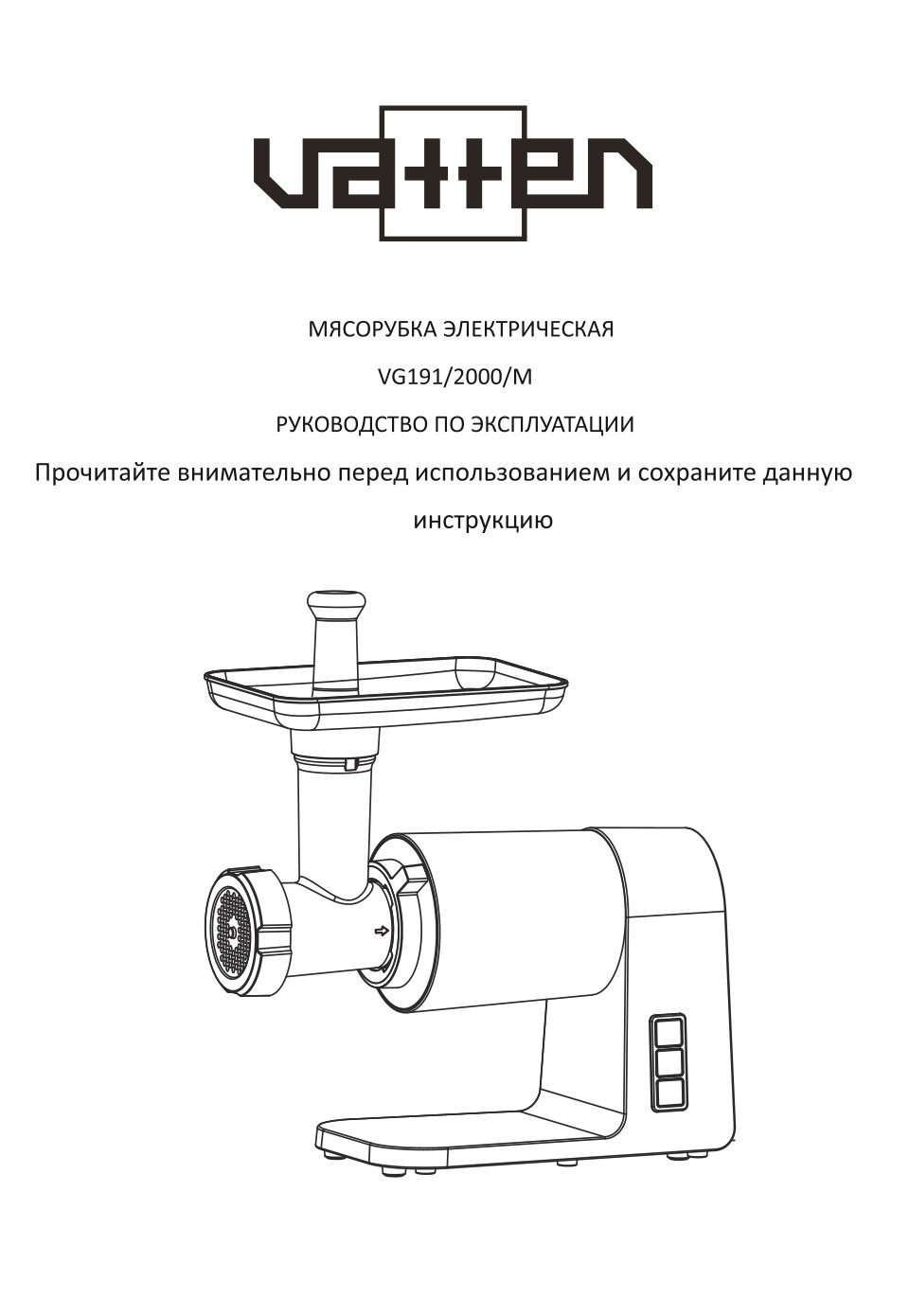 vatten

МЯСОРУБКА ЭЛЕКТРИЧЕСКАЯ

VG191/2000/M

РУКОВОДСТВО ПО ЭКСПЛУАТАЦИИ

Прочитайте внимательно перед использованием и сохраните данную инструкцию