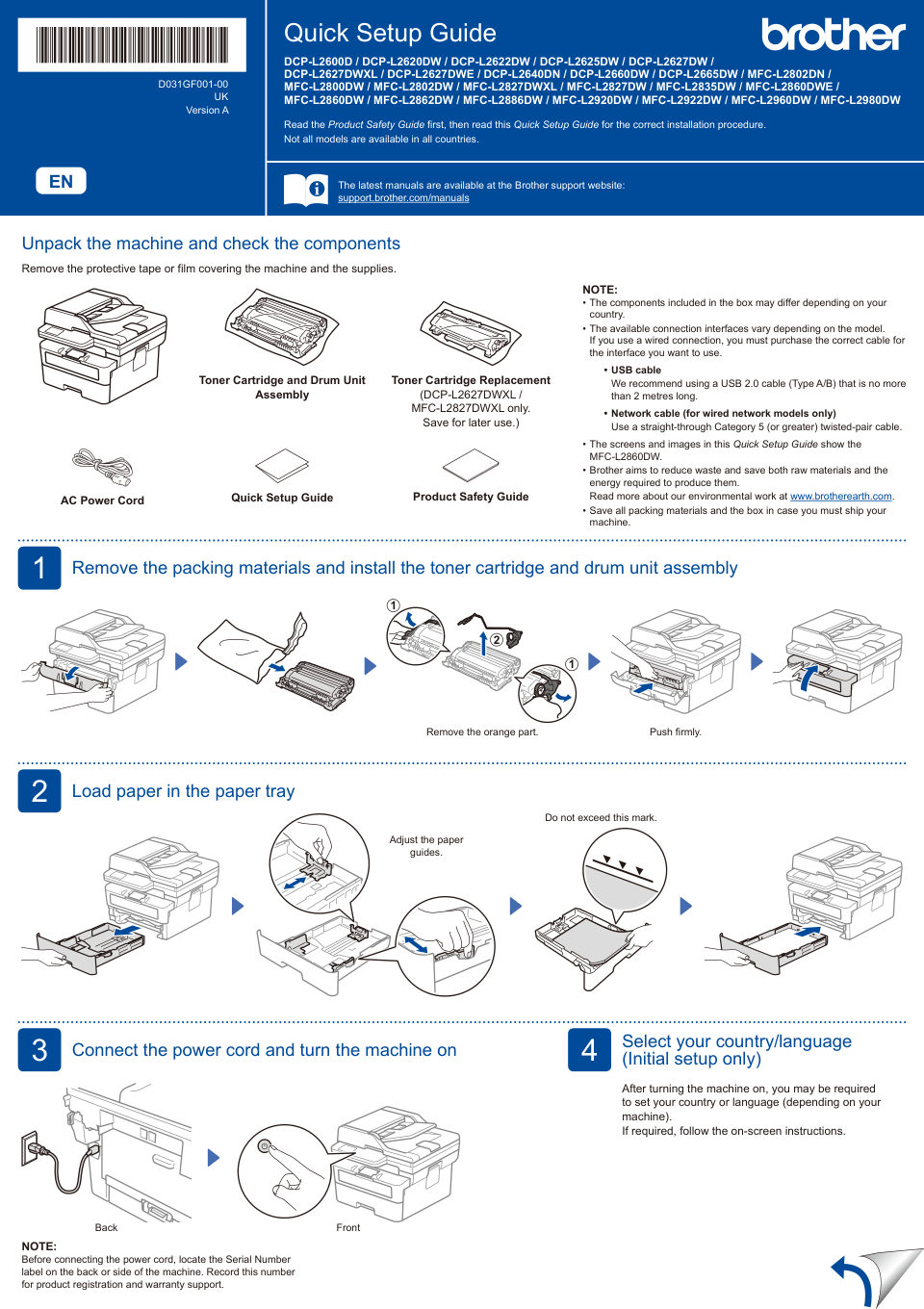 D031GF001-00
UK
Version A

EN

Quick Setup Guide

brother

DCP-L2600D / DCP-L2620DW / DCP-L2622DW / DCP-L2625DW / DCP-L2627DW / DCP-L2627DWXL / DCP-L2627DWE / DCP-L2640DN / DCP-L2660DW / DCP-L2665DW / MFC-L2802DN / MFC-L2800DW / MFC-L2802DW / MFC-L2827DWXL / MFC-L2827DW / MFC-L2835DW / MFC-L2860DWE / MFC-L2860DW / MFC-L2862DW / MFC-L2886DW / MFC-L2920DW / MFC-L2922DW / MFC-L2960DW / MFC-L2980DW

Read the Product Safety Guide first, then read this Quick Setup Guide for the correct installation procedure.
Not all models are available in all countries.

The latest manuals are available at the Brother support website:
support.brother.com/manuals

Unpack the machine and check the components

Remove the protective tape or film covering the machine and the supplies.

Toner Cartridge and Drum Unit Assembly

Toner Cartridge Replacement
(DCP-L2627DWXL / MFC-L2827DWXL only. Save for later use.)

AC Power Cord

Quick Setup Guide

Product Safety Guide

NOTE:
• The components included in the box may differ depending on your country.
• The available connection interfaces vary depending on the model. If you use a wired connection, you must purchase the correct cable for the interface you want to use.
• USB cable
We recommend using a USB 2.0 cable (Type A/B) that is no more than 2 metres long.
• Network cable (for wired network models only)
Use a straight-through Category 5 (or greater) twisted-pair cable.
• The screens and images in this Quick Setup Guide show the MFC-L2860DW.
• Brother aims to reduce waste and save both raw materials and the energy required to produce them.
Read more about our environmental work at www.brotherearth.com.
• Save all packing materials and the box in case you must ship your machine.

1 Remove the packing materials and install the toner cartridge and drum unit assembly

1 2 1

Remove the orange part.

Push firmly.

2 Load paper in the paper tray

Adjust the paper guides.

Do not exceed this mark.

3 Connect the power cord and turn the machine on

Back

Front

NOTE:
Before connecting the power cord, locate the Serial Number label on the back or side of the machine. Record this number for product registration and warranty support.

4 Select your country/language (Initial setup only)

After turning the machine on, you may be required to set your country or language (depending on your machine).
If required, follow the on-screen instructions.