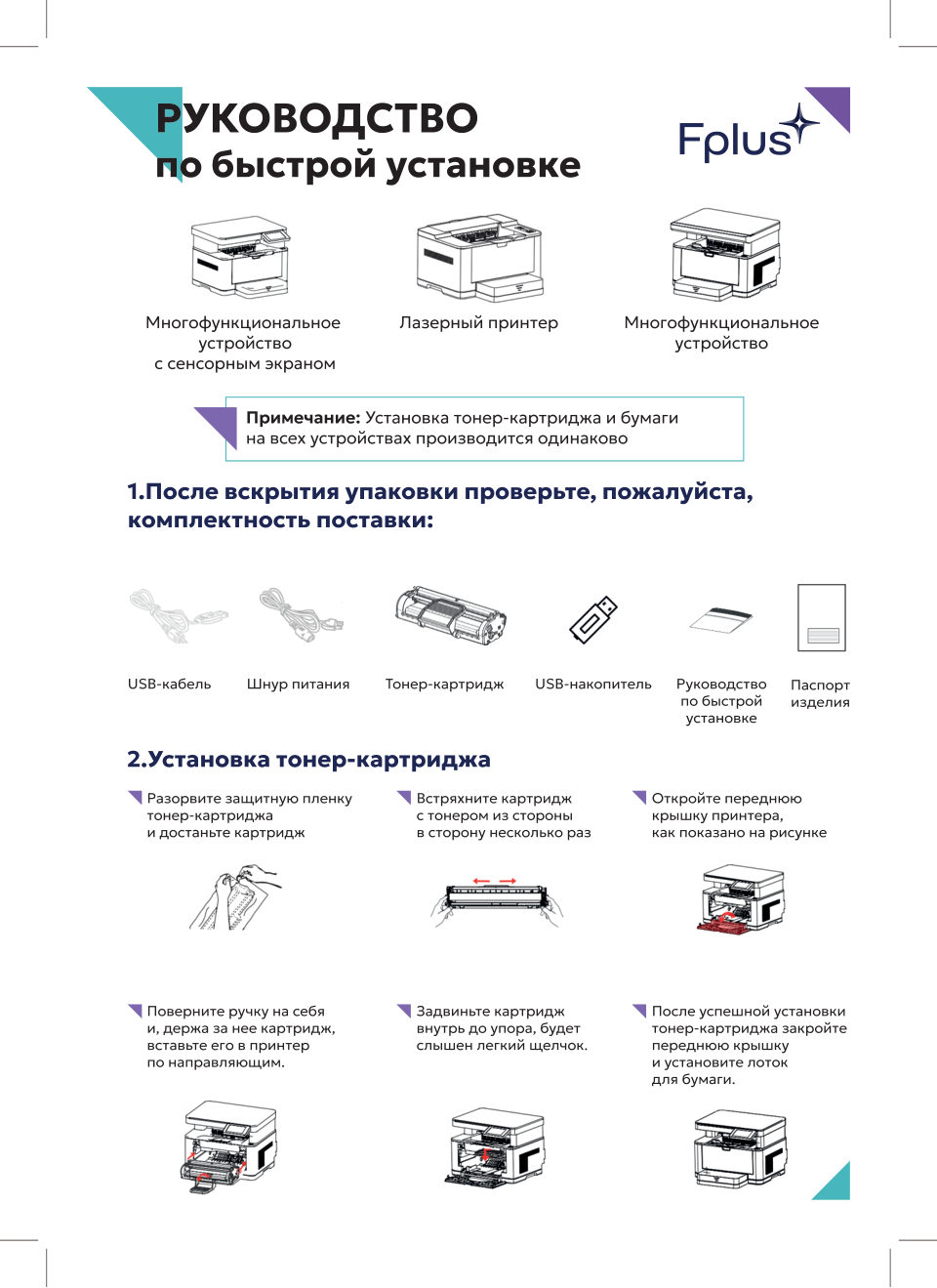 РУКОВОДСТВО
по быстрой установке

Fplus

Многофункциональное устройство с сенсорным экраном

Лазерный принтер

Многофункциональное устройство

**Примечание:** Установка тонер-картриджа и бумаги на всех устройствах производится одинаково

1.После вскрытия упаковки проверьте, пожалуйста, комплектность поставки:

USB-кабель

Шнур питания

Тонер-картридж

USB-накопитель

Руководство по быстрой установке

Паспорт изделия

2.Установка тонер-картриджа

Разорвите защитную пленку тонер-картриджа и достаньте картридж

Встряхните картридж с тонером из стороны в сторону несколько раз

Откройте переднюю крышку принтера, как показано на рисунке

Поверните ручку на себя и, держа за нее картридж, вставьте его в принтер по направляющим.

Задвиньте картридж внутрь до упора, будет слышен легкий щелчок.

После успешной установки тонер-картриджа закройте переднюю крышку и установите лоток для бумаги.