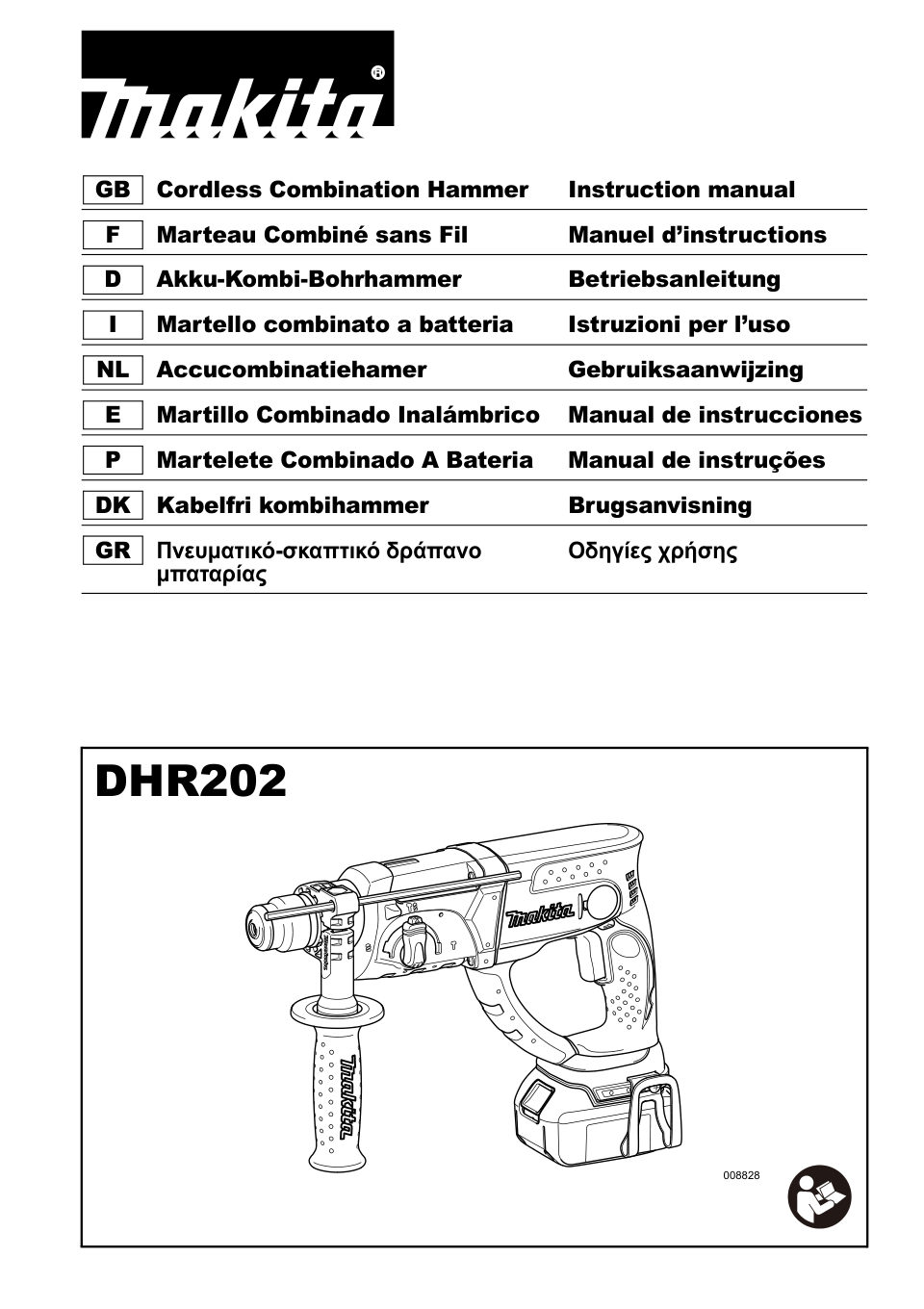 makita®

| GB | Cordless Combination Hammer | Instruction manual |
|---|---|---|
| F | Marteau Combiné sans Fil | Manuel d'instructions |
| D | Akku-Kombi-Bohrhammer | Betriebsanleitung |
| I | Martello combinato a batteria | Istruzioni per l'uso |
| NL | Accucombinatiehamer | Gebruiksaanwijzing |
| E | Martillo Combinado Inalámbrico | Manual de instrucciones |
| P | Martelete Combinado A Bateria | Manual de instruções |
| DK | Kabelfri kombihammer | Brugsanvisning |
| GR | Πνευματικό-σκαπτικό δράπανο μπαταρίας | Οδηγίες χρήσης |

DHR202

makita

makita

008828