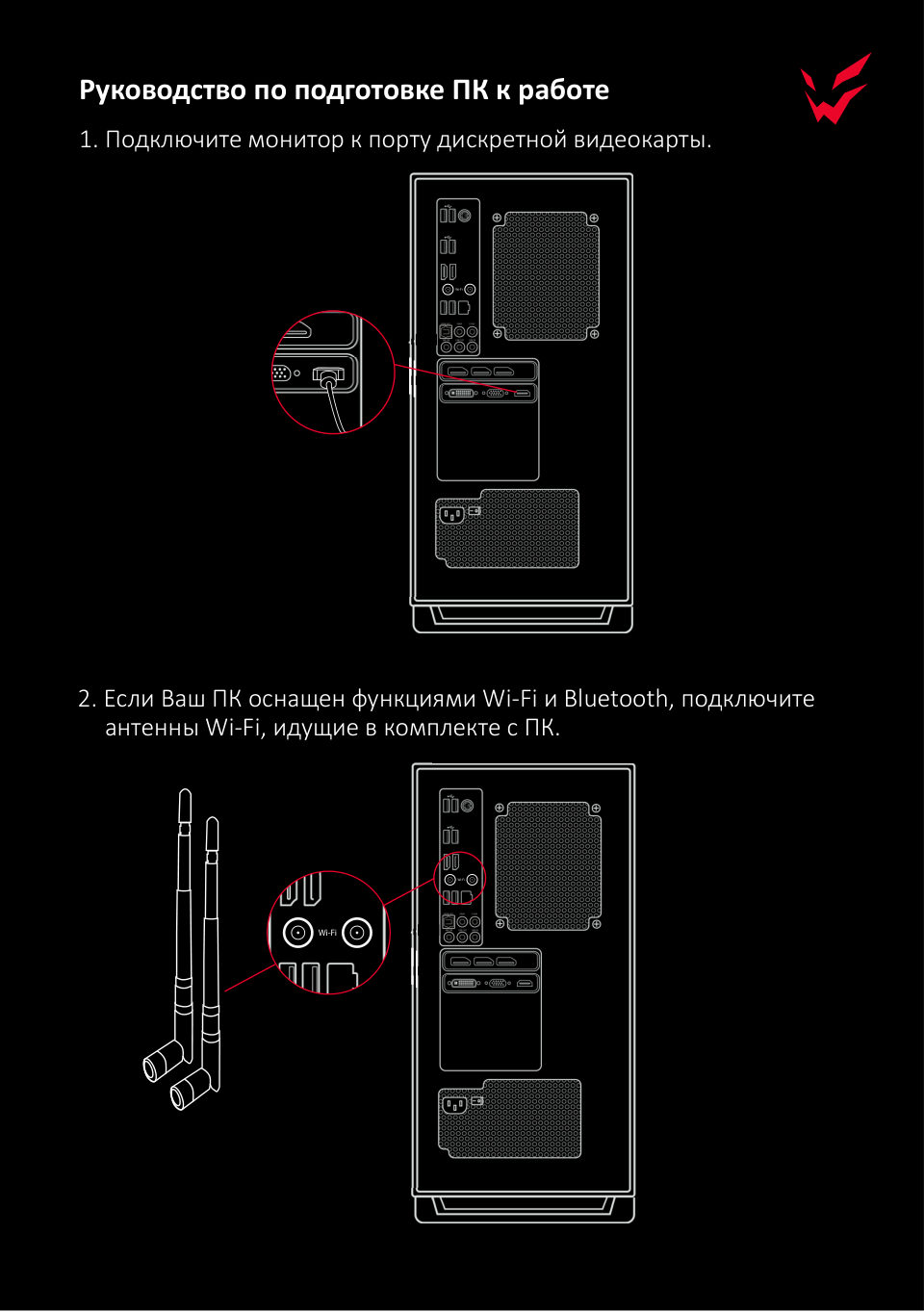 Руководство по подготовке ПК к работе

1. Подключите монитор к порту дискретной видеокарты.

2. Если Ваш ПК оснащен функциями Wi-Fi и Bluetooth, подключите антенны Wi-Fi, идущие в комплекте с ПК.

Wi-Fi