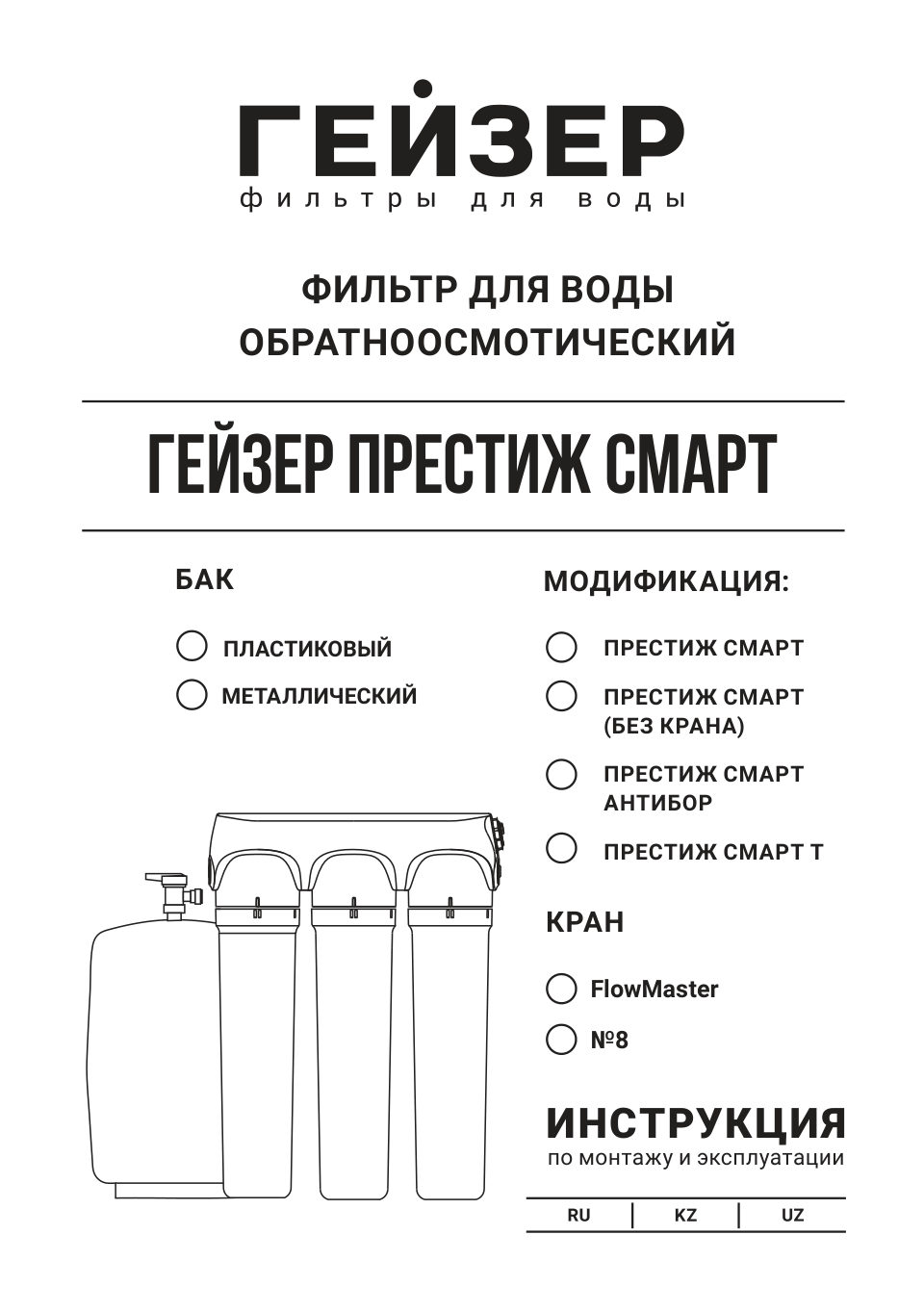 ГЕЙЗЕР
фильтры для воды

ФИЛЬТР ДЛЯ ВОДЫ
ОБРАТНООСМОТИЧЕСКИЙ

ГЕЙЗЕР ПРЕСТИЖ СМАРТ

БАК

ПЛАСТИКОВЫЙ

МЕТАЛЛИЧЕСКИЙ

МОДИФИКАЦИЯ:

ПРЕСТИЖ СМАРТ

ПРЕСТИЖ СМАРТ (БЕЗ КРАНА)

ПРЕСТИЖ СМАРТ АНТИБОР

ПРЕСТИЖ СМАРТ Т

КРАН

FlowMaster

№8

ИНСТРУКЦИЯ
по монтажу и эксплуатации

RU | KZ | UZ