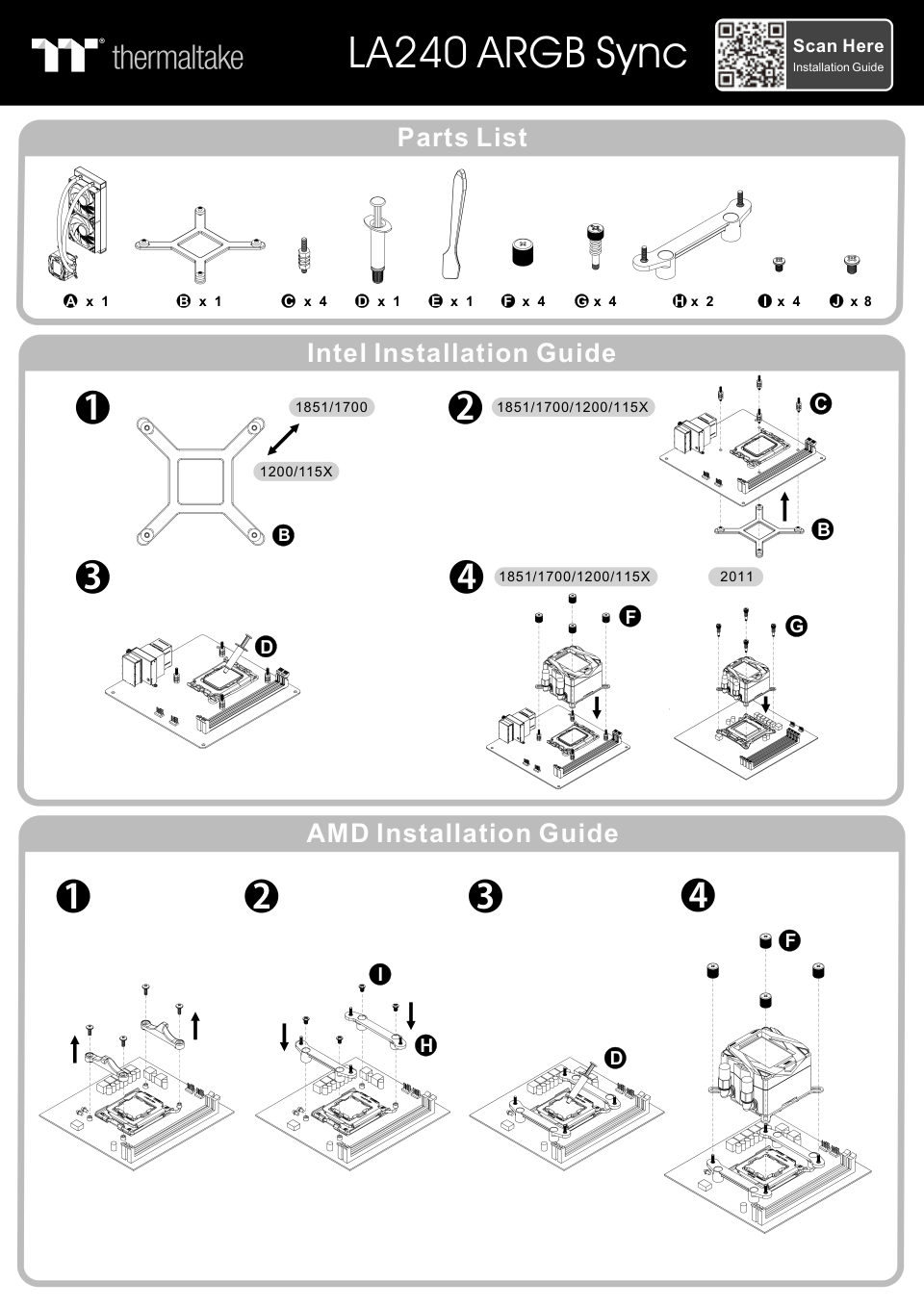 thermaltake

LA240 ARGB Sync

Scan Here
Installation Guide

Parts List

A x 1 B x 1 C x 4 D x 1 E x 1 F x 4 G x 4 H x 2 I x 4 J x 8

Intel Installation Guide

1
1851/1700
1200/115X
B

2
1851/1700/1200/115X
C
B

3
D

4
1851/1700/1200/115X
F
2011
G

AMD Installation Guide

1

2
I
H

3
D

4
F