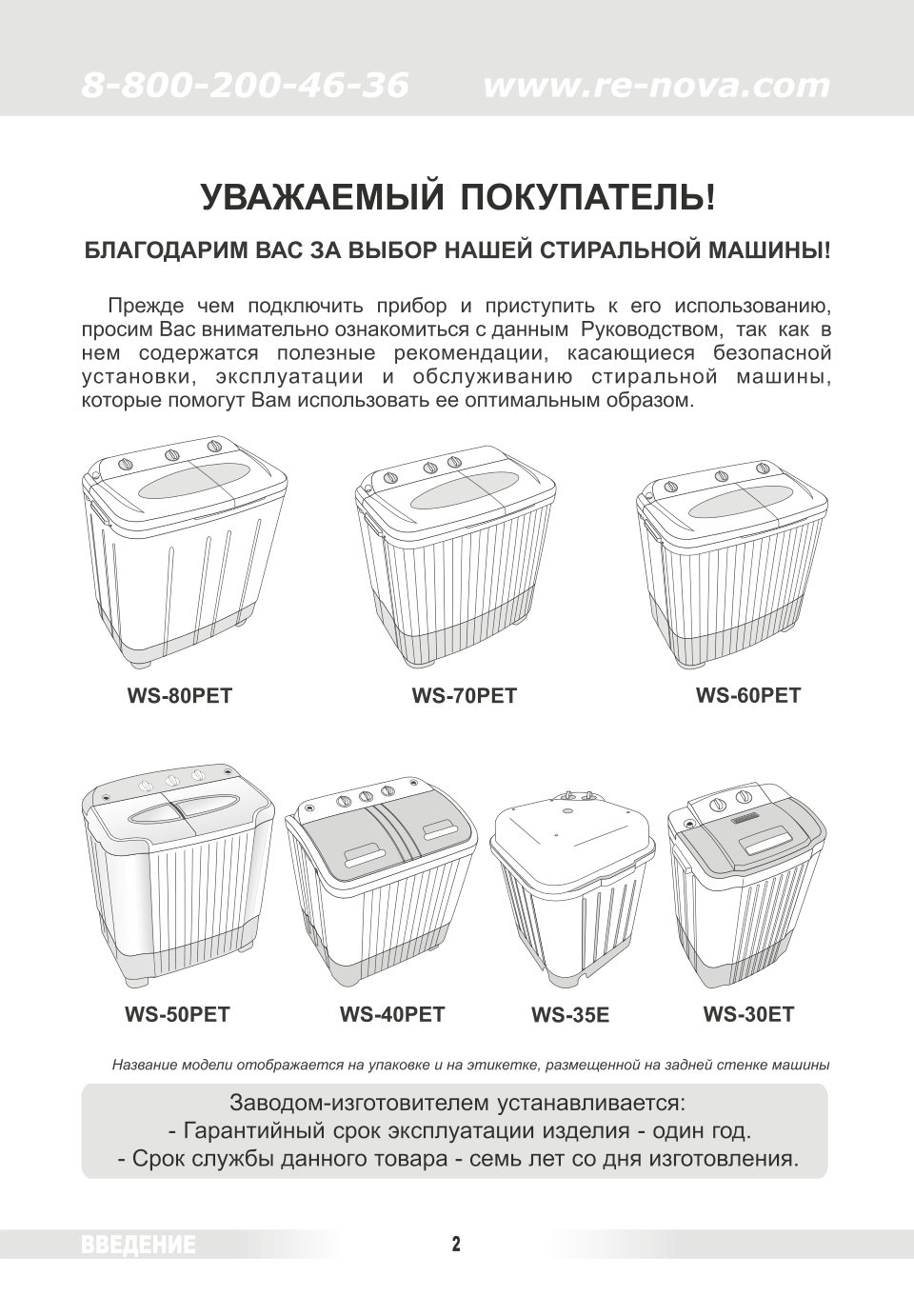 8-800-200-46-36 www.re-nova.com

УВАЖАЕМЫЙ ПОКУПАТЕЛЬ!

БЛАГОДАРИМ ВАС ЗА ВЫБОР НАШЕЙ СТИРАЛЬНОЙ МАШИНЫ!

Прежде чем подключить прибор и приступить к его использованию, просим Вас внимательно ознакомиться с данным Руководством, так как в нем содержатся полезные рекомендации, касающиеся безопасной установки, эксплуатации и обслуживанию стиральной машины, которые помогут Вам использовать ее оптимальным образом.

WS-80PET WS-70PET WS-60PET

WS-50PET WS-40PET WS-35E WS-30ET

Название модели отображается на упаковке и на этикетке, размещенной на задней стенке машины

Заводом-изготовителем устанавливается:
- Гарантийный срок эксплуатации изделия - один год.
- Срок службы данного товара - семь лет со дня изготовления.

ВВЕДЕНИЕ 2