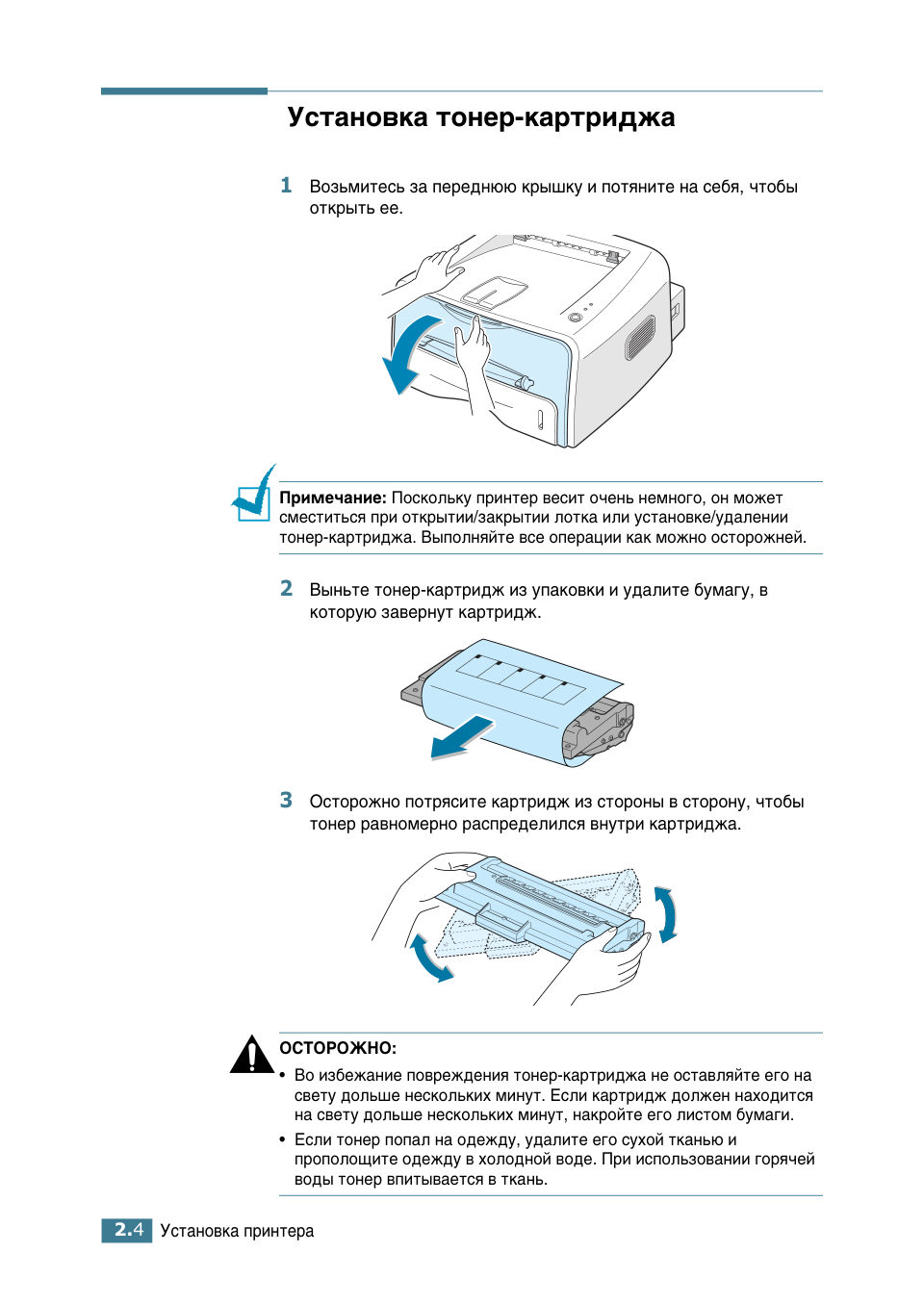 Установка тонер-картриджа

1 Возьмитесь за переднюю крышку и потяните на себя, чтобы открыть ее.

Примечание: Поскольку принтер весит очень немного, он может сместиться при открытии/закрытии лотка или установке/удалении тонер-картриджа. Выполняйте все операции как можно осторожней.

2 Выньте тонер-картридж из упаковки и удалите бумагу, в которую завернут картридж.

3 Осторожно потрясите картридж из стороны в сторону, чтобы тонер равномерно распределился внутри картриджа.

ОСТОРОЖНО:

• Во избежание повреждения тонер-картриджа не оставляйте его на свету дольше нескольких минут. Если картридж должен находится на свету дольше нескольких минут, накройте его листом бумаги.

• Если тонер попал на одежду, удалите его сухой тканью и прополощите одежду в холодной воде. При использовании горячей воды тонер впитывается в ткань.

2.4 Установка принтера