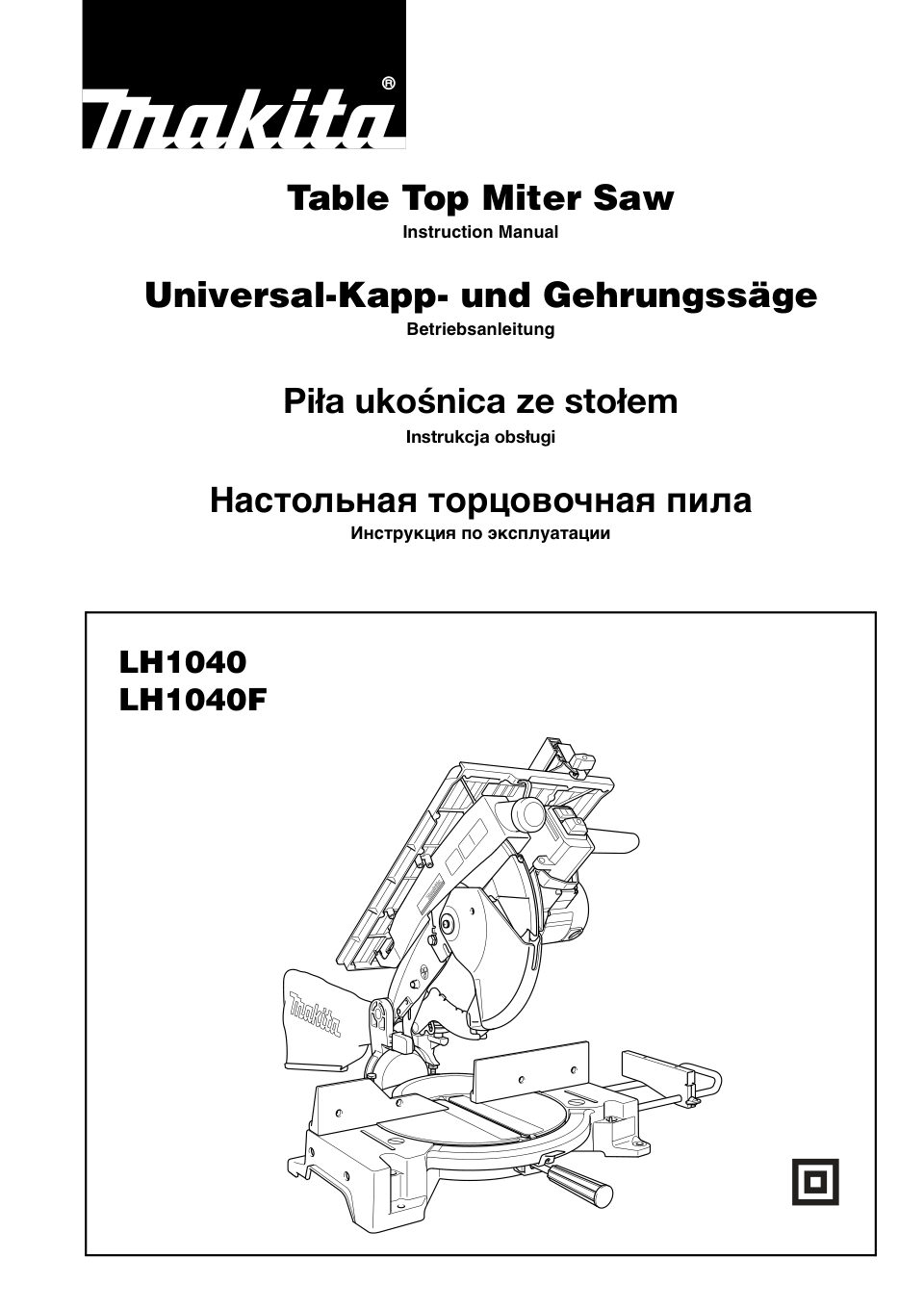 makita®

Table Top Miter Saw
Instruction Manual

Universal-Kapp- und Gehrungssäge
Betriebsanleitung

Piła ukośnica ze stołem
Instrukcja obsługi

Настольная торцовочная пила
Инструкция по эксплуатации

LH1040
LH1040F

makita