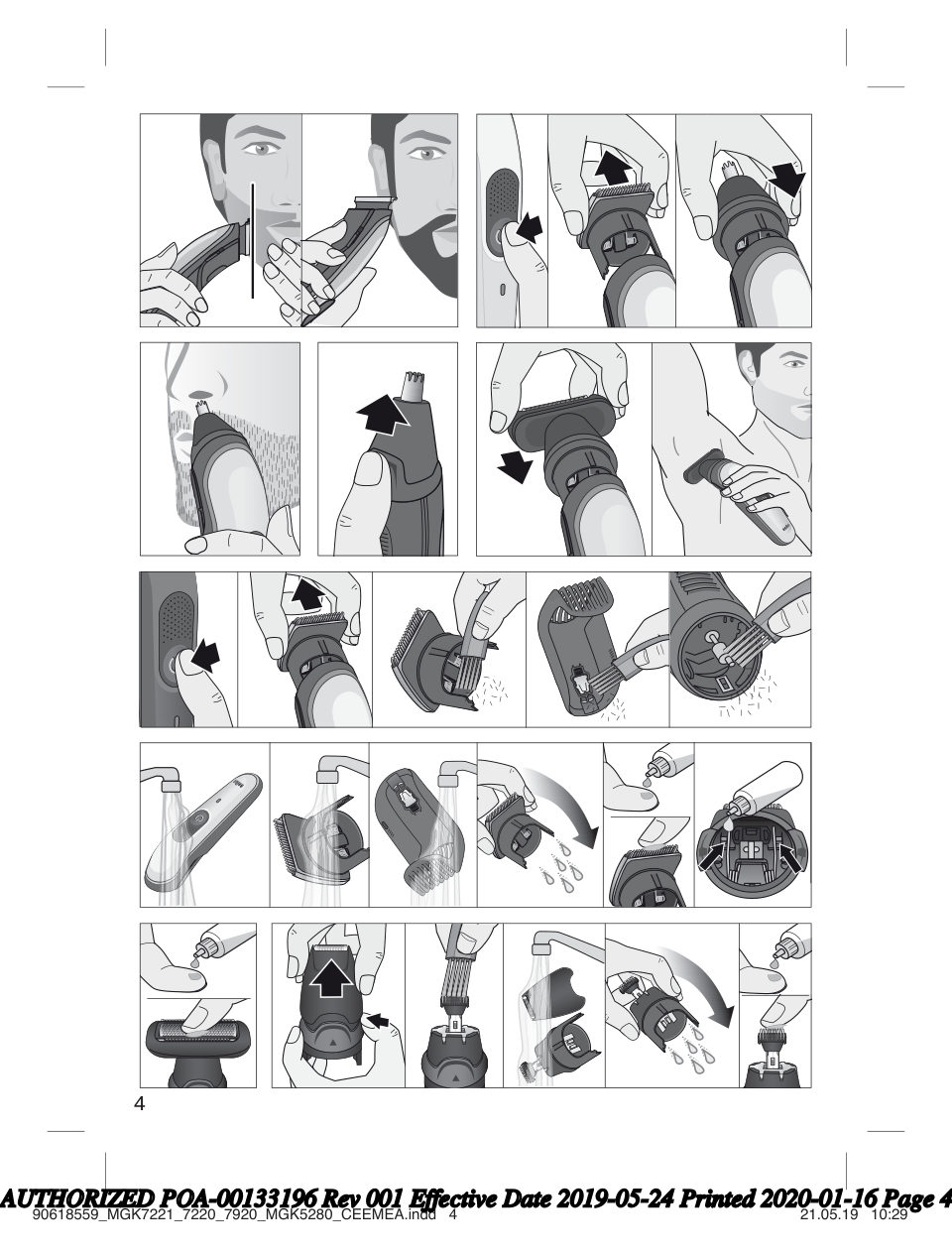 4

AUTHORIZED POA-00133196 Rev 001 Effective Date 2019-05-24 Printed 2020-01-16 Page 4
90618559_MGK7221_7220_7920_MGK5280_CEEMEA.indd 4 21.05.19 10:29