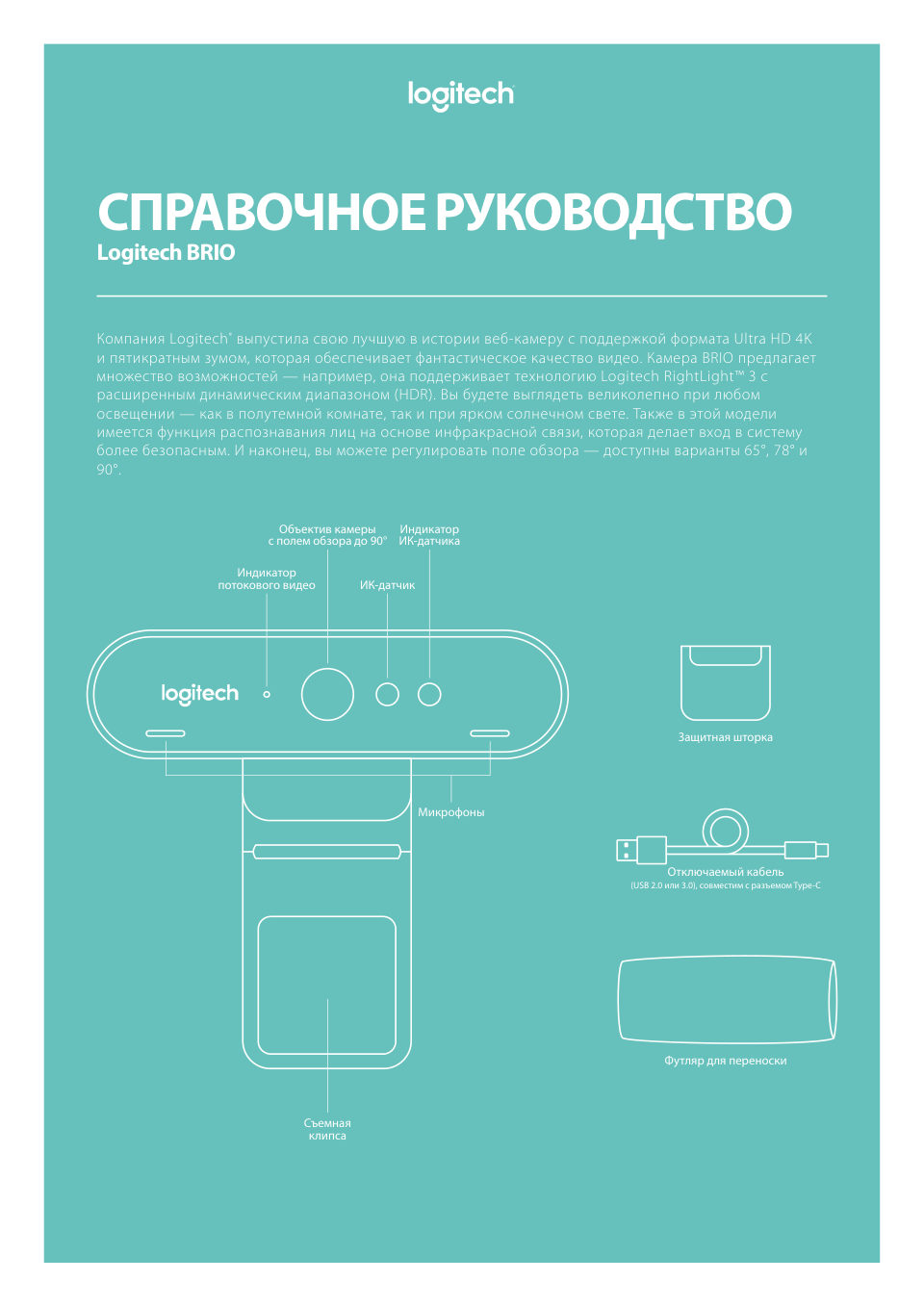 logitech

СПРАВОЧНОЕ РУКОВОДСТВО
Logitech BRIO

Компания Logitech® выпустила свою лучшую в истории веб-камеру с поддержкой формата Ultra HD 4K и пятикратным зумом, которая обеспечивает фантастическое качество видео. Камера BRIO предлагает множество возможностей — например, она поддерживает технологию Logitech RightLight™ 3 с расширенным динамическим диапазоном (HDR). Вы будете выглядеть великолепно при любом освещении — как в полутемной комнате, так и при ярком солнечном свете. Также в этой модели имеется функция распознавания лиц на основе инфракрасной связи, которая делает вход в систему более безопасным. И наконец, вы можете регулировать поле обзора — доступны варианты 65°, 78° и 90°.

Объектив камеры с полем обзора до 90°
Индикатор ИК-датчика
Индикатор потокового видео
ИК-датчик
logitech
Микрофоны
Съемная клипса
Защитная шторка
Отключаемый кабель
(USB 2.0 или 3.0), совместим с разъемом Type-C
Футляр для переноски