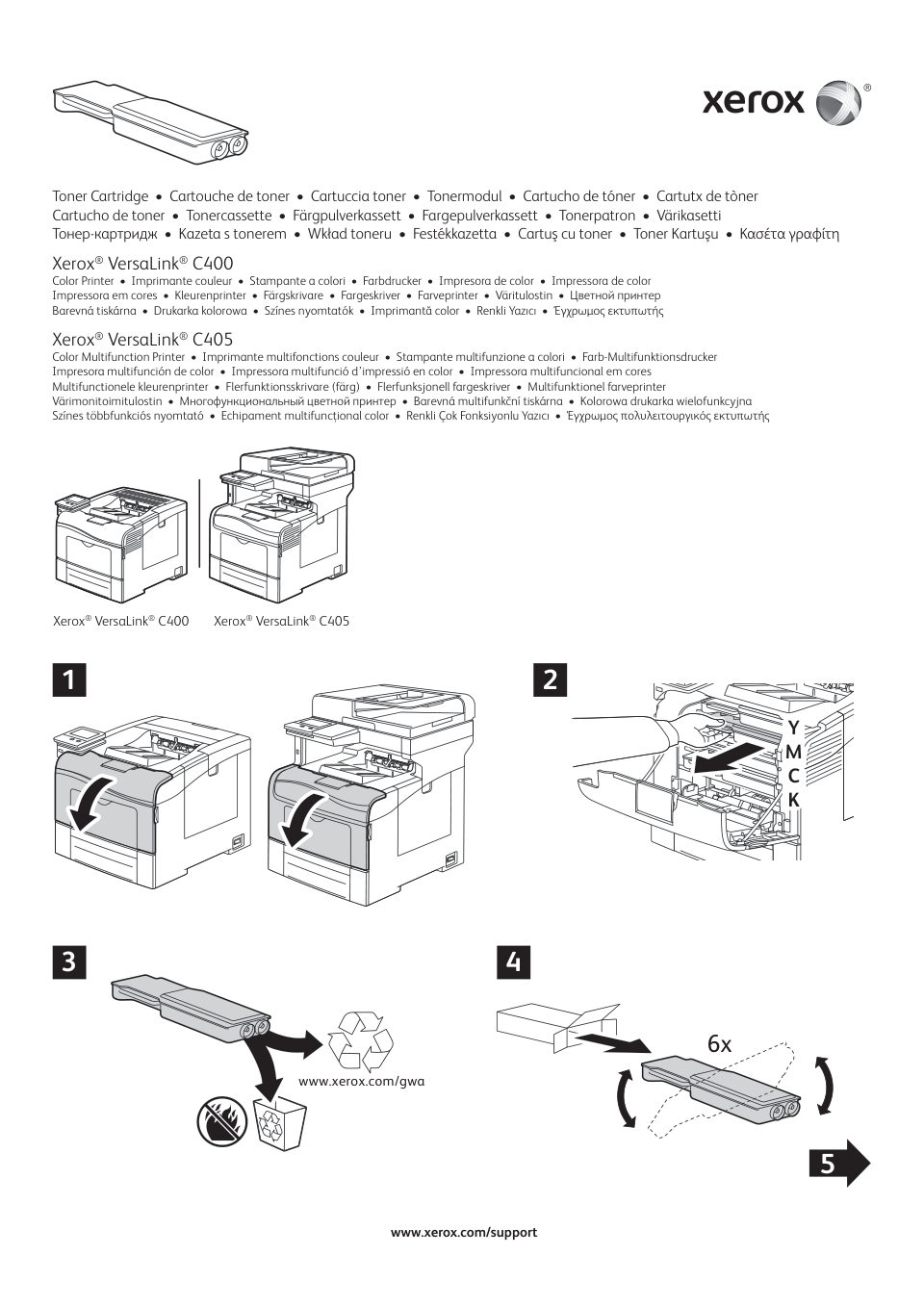 xerox®

Toner Cartridge • Cartouche de toner • Cartuccia toner • Tonermodul • Cartucho de tóner • Cartutx de tòner
Cartucho de toner • Tonercassette • Färgpulverkassett • Fargepulverkassett • Tonerpatron • Värikasetti
Тонер-картридж • Kazeta s tonerem • Wkład toneru • Festékkazetta • Cartuş cu toner • Toner Kartuşu • Κασέτα γραφίτη

Xerox® VersaLink® C400
Color Printer • Imprimante couleur • Stampante a colori • Farbdrucker • Impresora de color • Impressora de color
Impressora em cores • Kleurenprinter • Färgskrivare • Fargeskriver • Farveprinter • Väritulostin • Цветной принтер
Barevná tiskárna • Drukarka kolorowa • Színes nyomtatók • Imprimantă color • Renkli Yazıcı • Έγχρωμος εκτυπωτής

Xerox® VersaLink® C405
Color Multifunction Printer • Imprimante multifonctions couleur • Stampante multifunzione a colori • Farb-Multifunktionsdrucker
Impresora multifunción de color • Impressora multifunció d'impressió en color • Impressora multifuncional em cores
Multifunctionele kleurenprinter • Flerfunktionsskrivare (färg) • Flerfunksjonell fargeskriver • Multifunktionel farveprinter
Värimonitoimitulostin • Многофункциональный цветной принтер • Barevná multifunkční tiskárna • Kolorowa drukarka wielofunkcyjna
Színes többfunkciós nyomtató • Echipament multifuncțional color • Renkli Çok Fonksiyonlu Yazıcı • Έγχρωμος πολυλειτουργικός εκτυπωτής

Xerox® VersaLink® C400 Xerox® VersaLink® C405

1

2

Y
M
C
K

3

www.xerox.com/gwa

4

6x

5

www.xerox.com/support